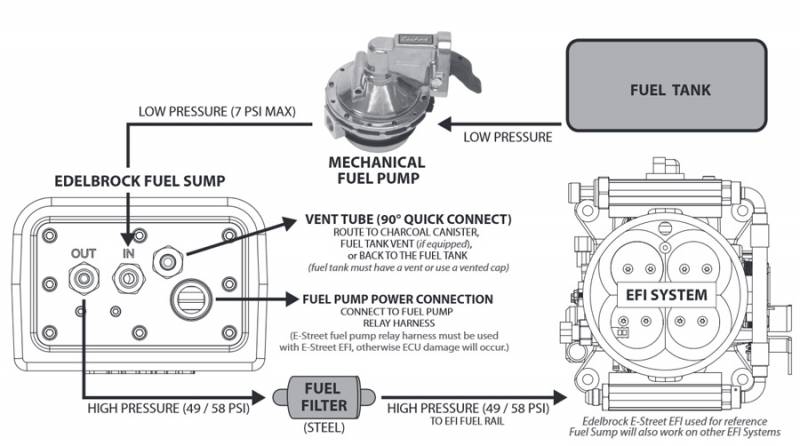 FUEL TANK

LOW PRESSURE (7 PSI MAX)

LOW PRESSURE

MECHANICAL FUEL PUMP

EDELBROCK FUEL SUMP

OUT IN

VENT TUBE (90° QUICK CONNECT)
ROUTE TO CHARCOAL CANISTER, FUEL TANK VENT (if equipped), or BACK TO THE FUEL TANK
(fuel tank must have a vent or use a vented cap)

FUEL PUMP POWER CONNECTION
CONNECT TO FUEL PUMP RELAY HARNESS
(E-Street fuel pump relay harness must be used with E-Street EFI, otherwise ECU damage will occur.)

EFI SYSTEM

HIGH PRESSURE (49 / 58 PSI)

FUEL FILTER
(STEEL)

HIGH PRESSURE (49 / 58 PSI)
TO EFI FUEL RAIL

Edelbrock E-Street EFI used for reference
Fuel Sump will also work on other EFI Systems